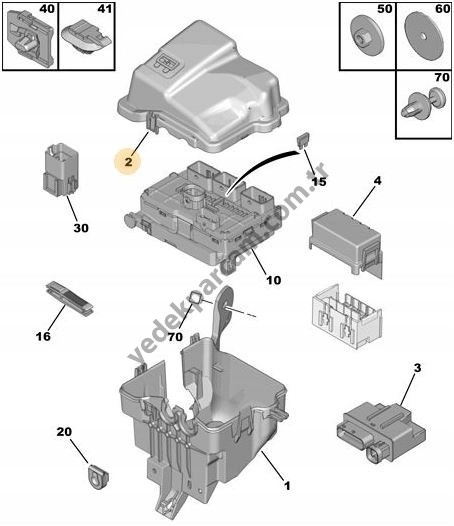 40
41
50
60
70
2
15
4
30
10
16
70
3
20
1
yedekparcam.com.tr